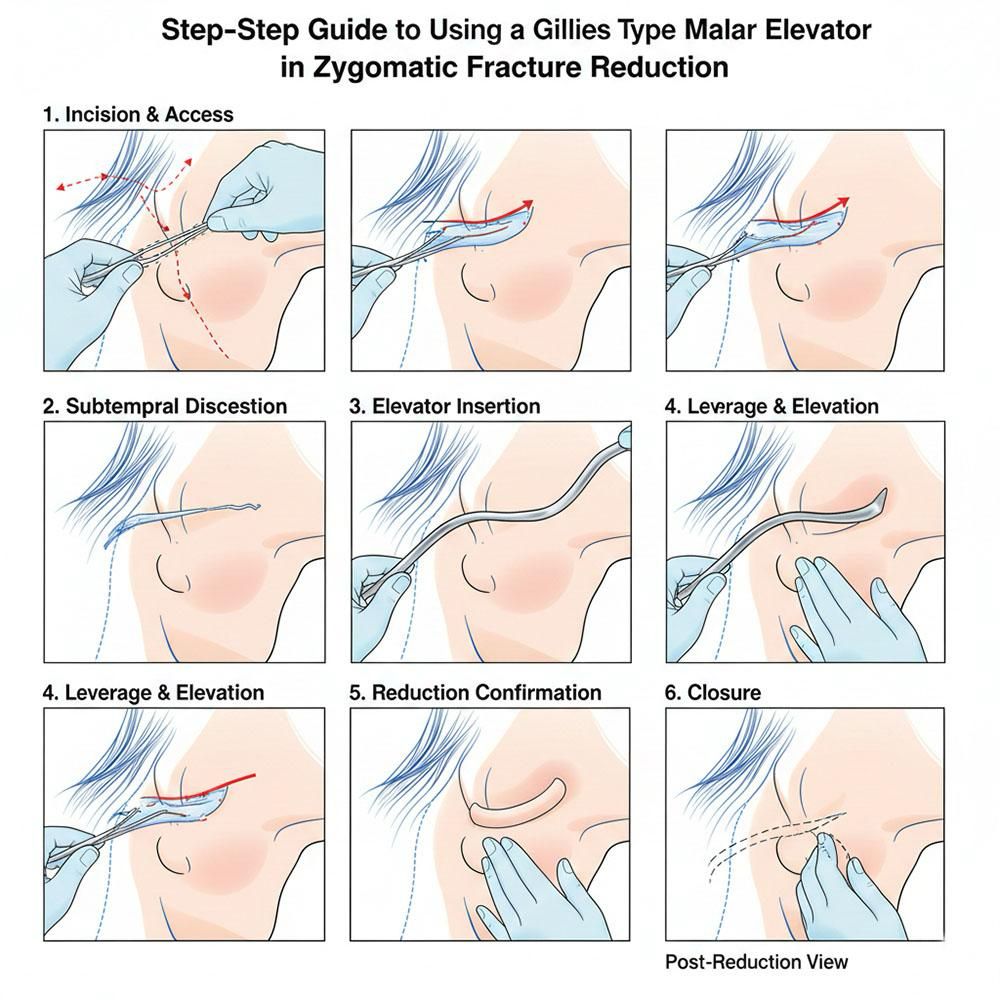 Step-Step Guide to Using a Gillies Type Malar Elevator in Zygomatic Fracture Reduction

1. Incision & Access

2. Subtempral Discestion

3. Elevator Insertion

4. Leverage & Elevation

4. Leverage & Elevation

5. Reduction Confirmation

6. Closure

Post-Reduction View